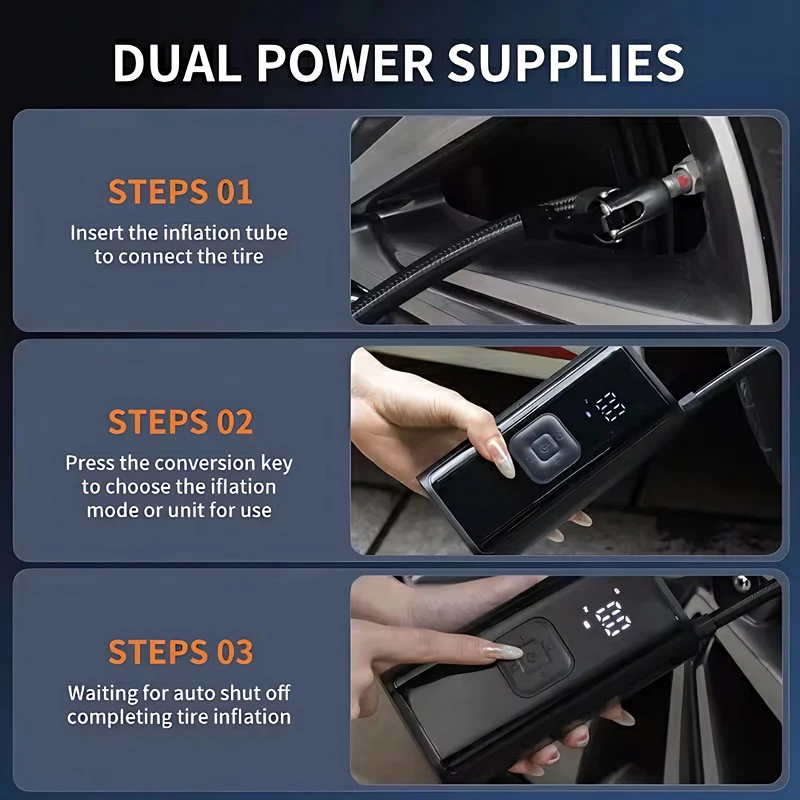 DUAL POWER SUPPLIES

STEPS 01

Insert the inflation tube to connect the tire

STEPS 02

Press the conversion key to choose the iflation mode or unit for use

STEPS 03

Waiting for auto shut off completing tire inflation